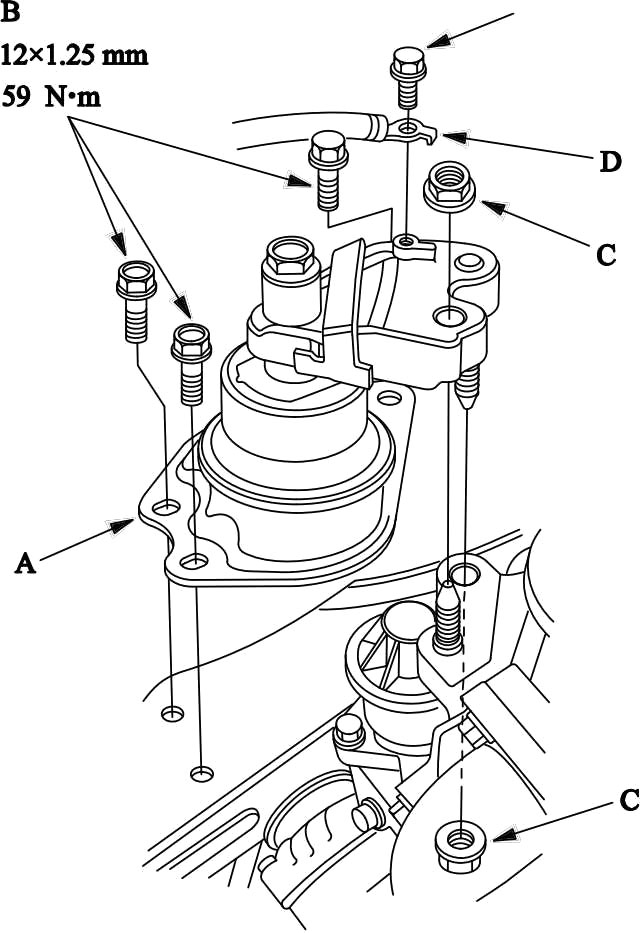 B
12×1.25 mm
59 N·m

D

C

A

C