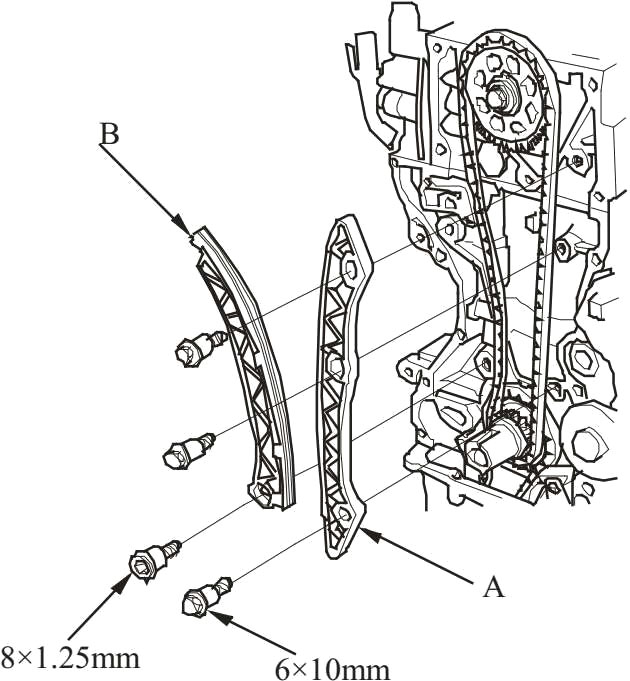 B

A

8×1.25mm

6×10mm