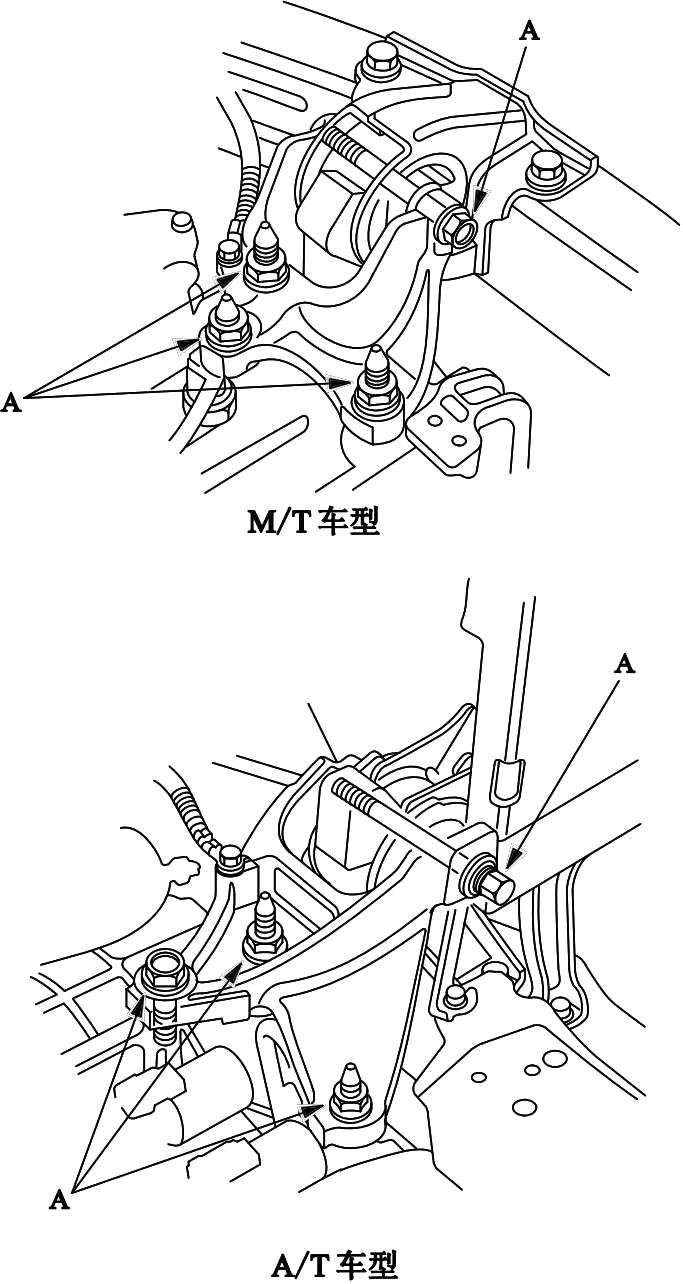 A

A

M/T 车型

A

A

A/T 车型