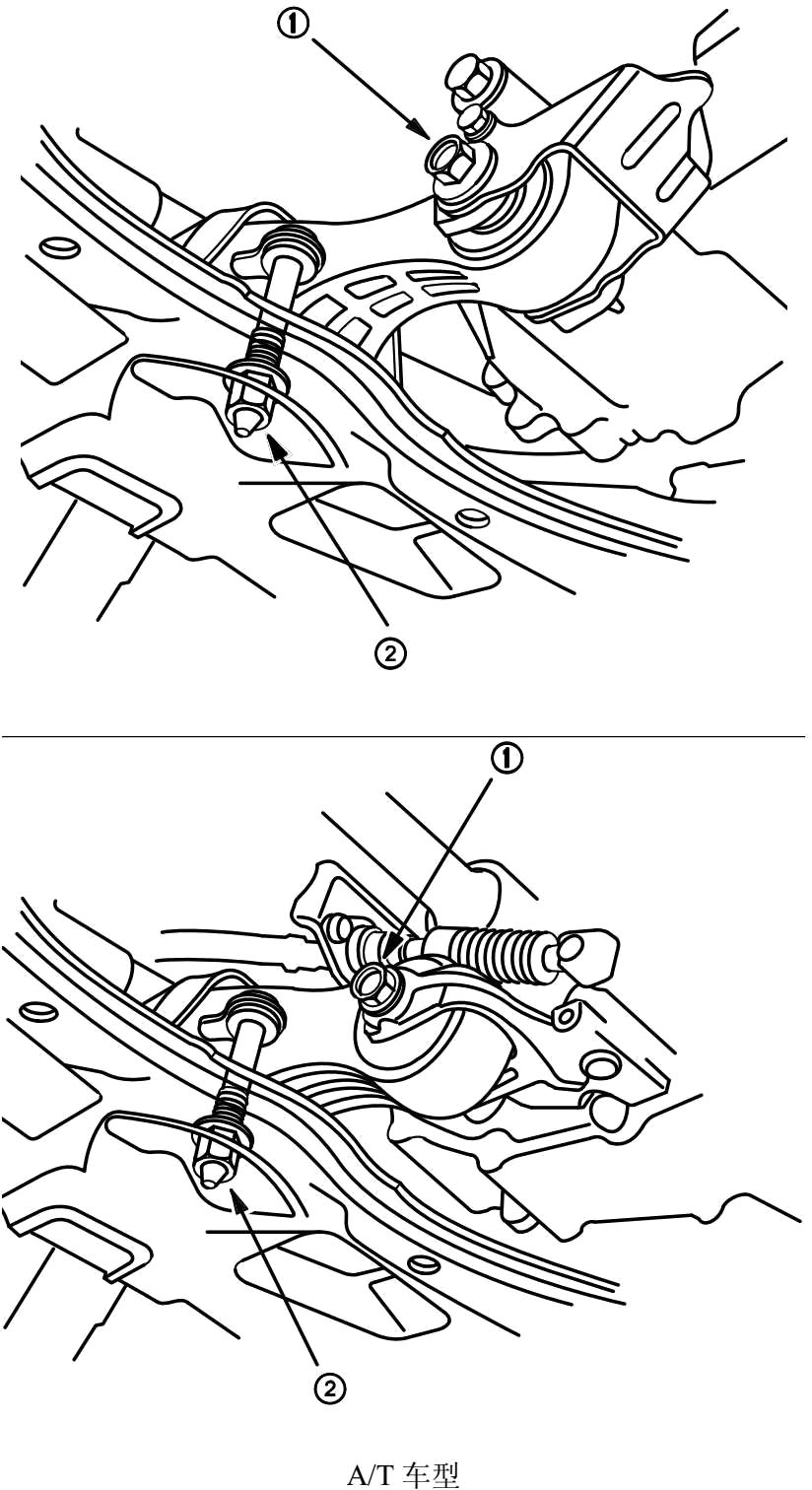 ①

②

①

②

A/T 车型