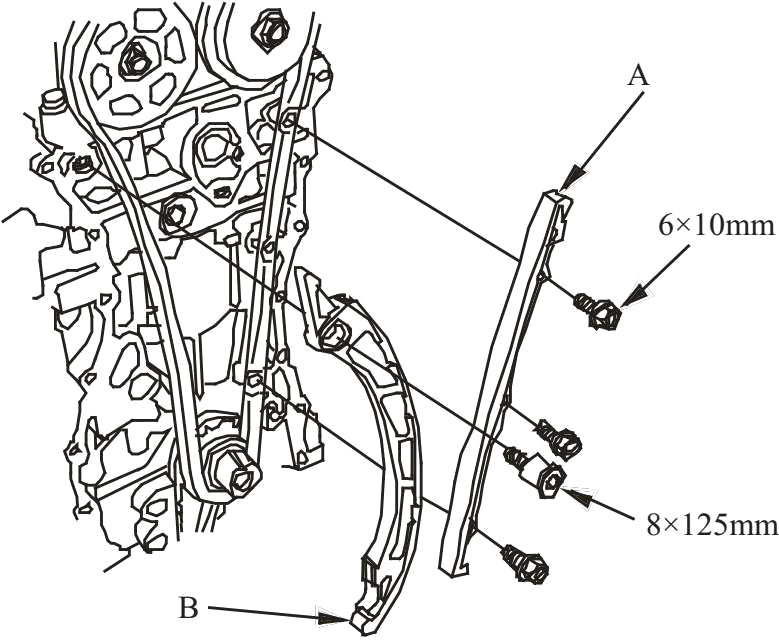 A

6×10mm

8×125mm

B