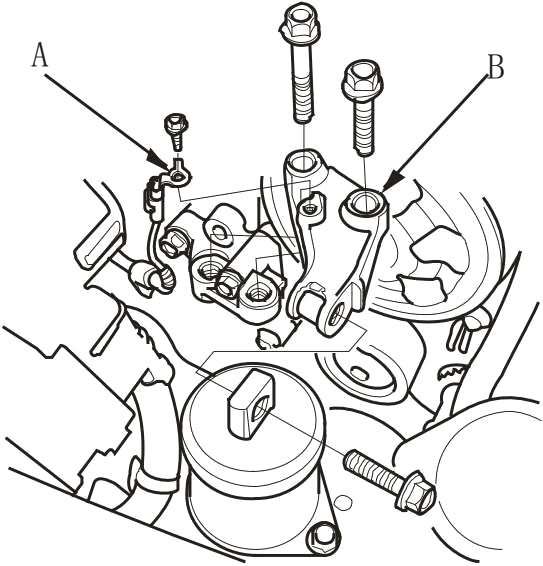 A
B