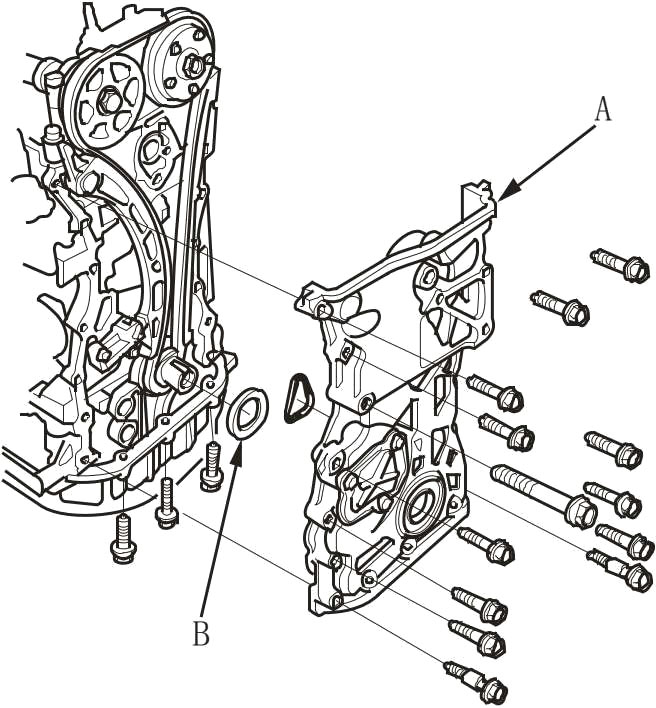 A

B