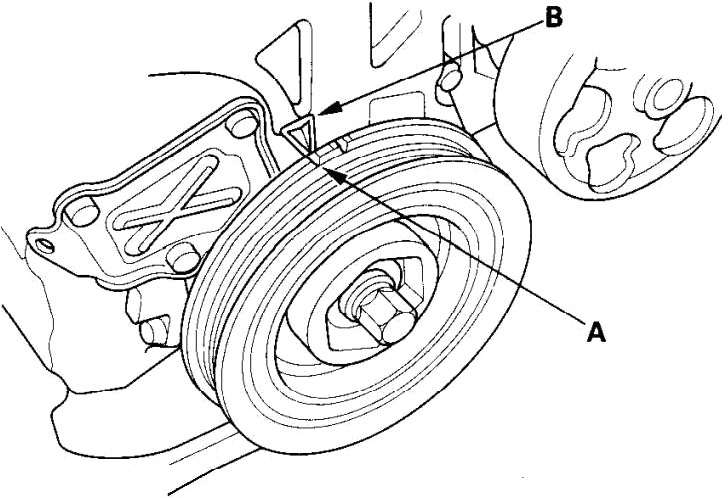 B

A