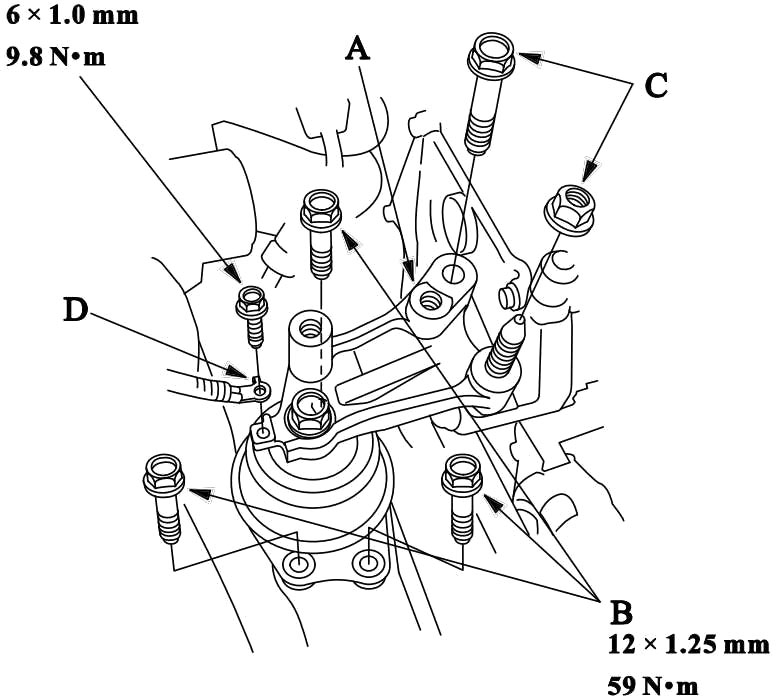 6 × 1.0 mm
9.8 N•m

A

C

D

B
12 × 1.25 mm
59 N•m