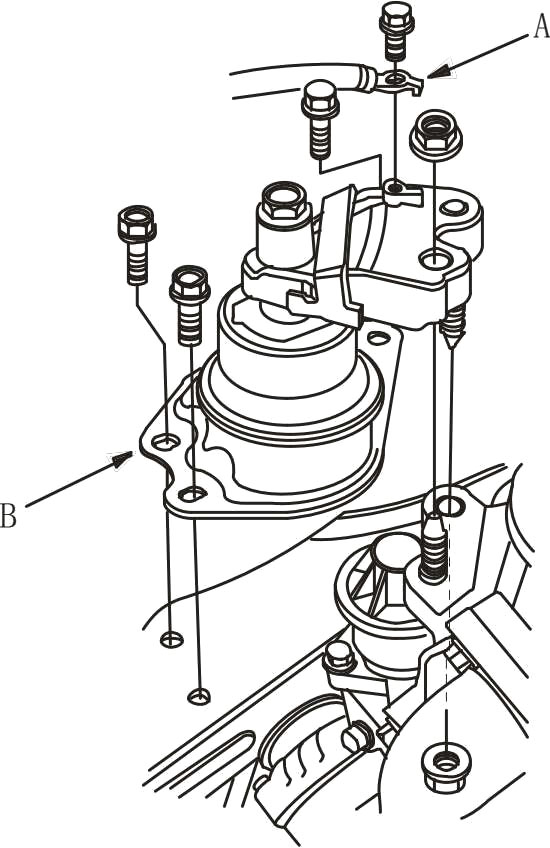 A

B