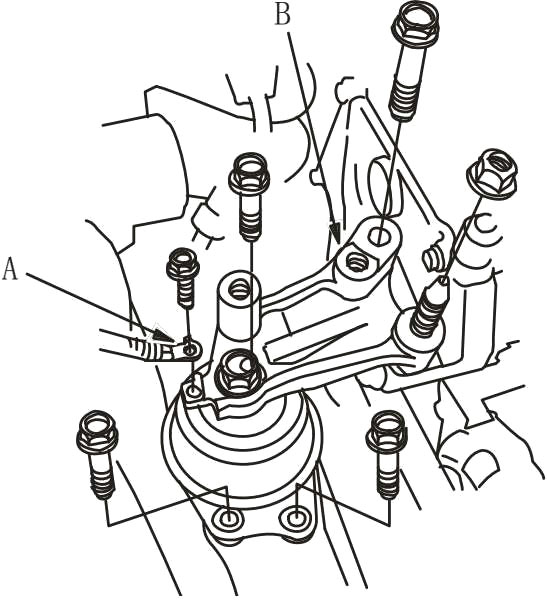 B
A