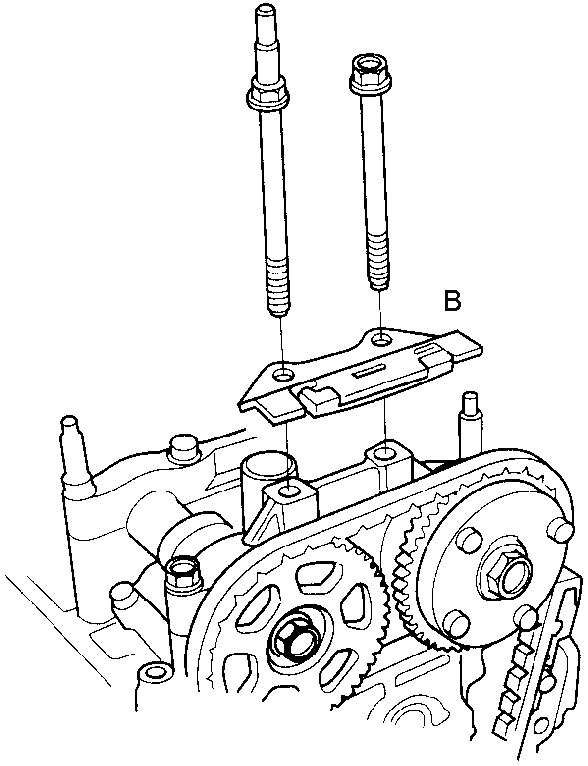 B