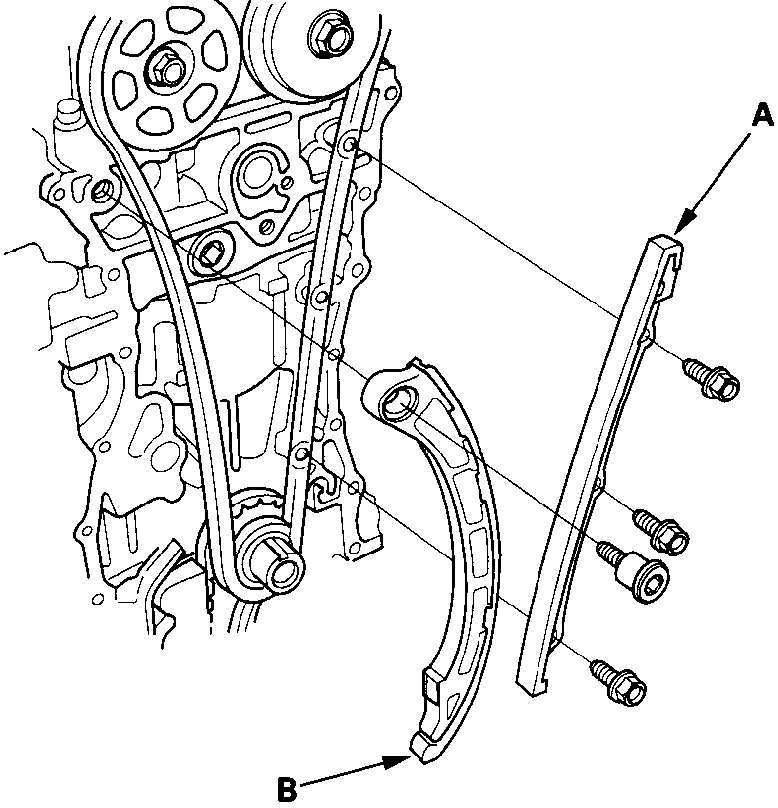 A

B