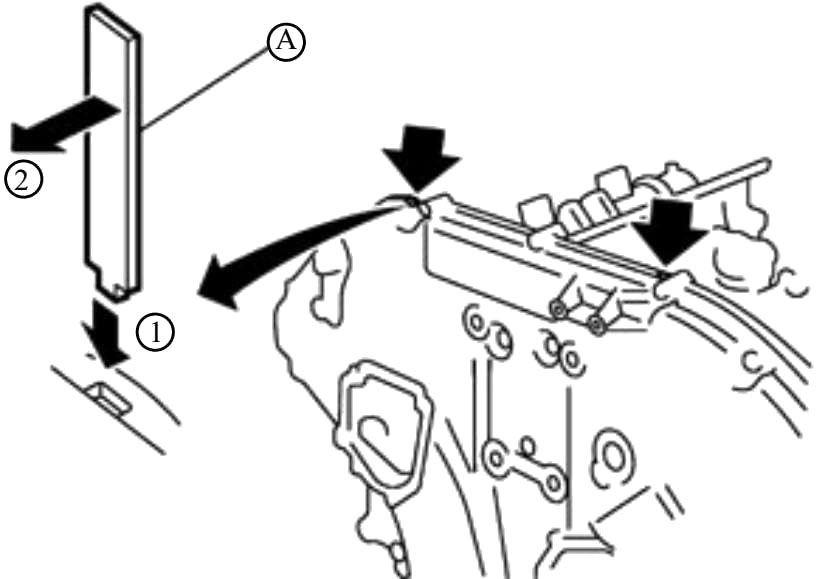 A
2
1