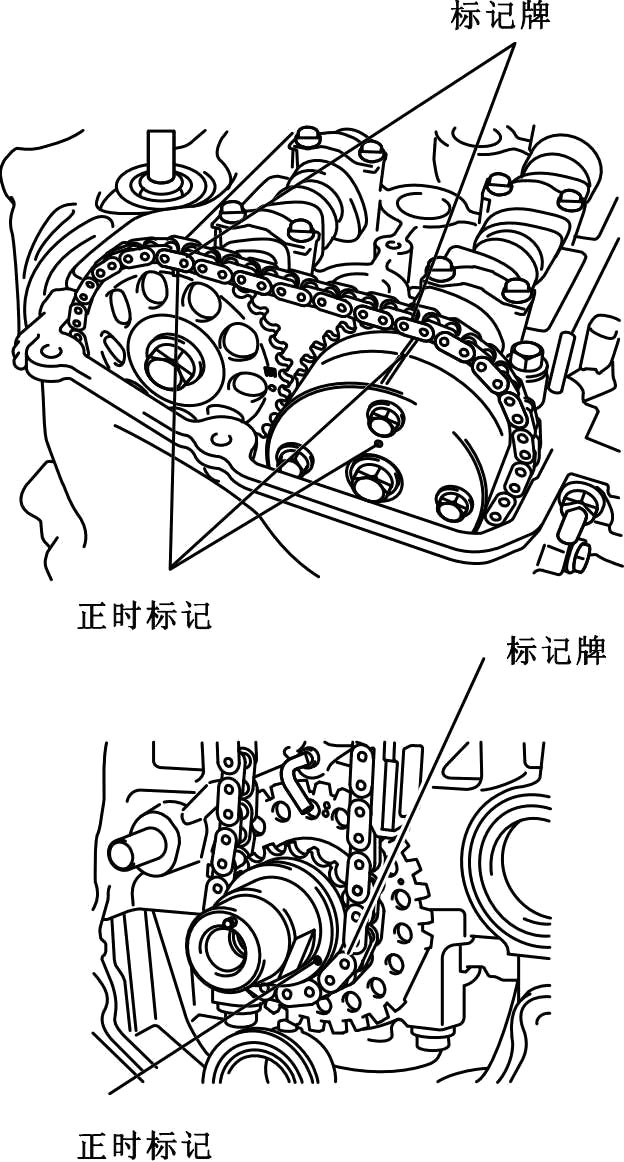 标记牌

正时标记

标记牌

正时标记