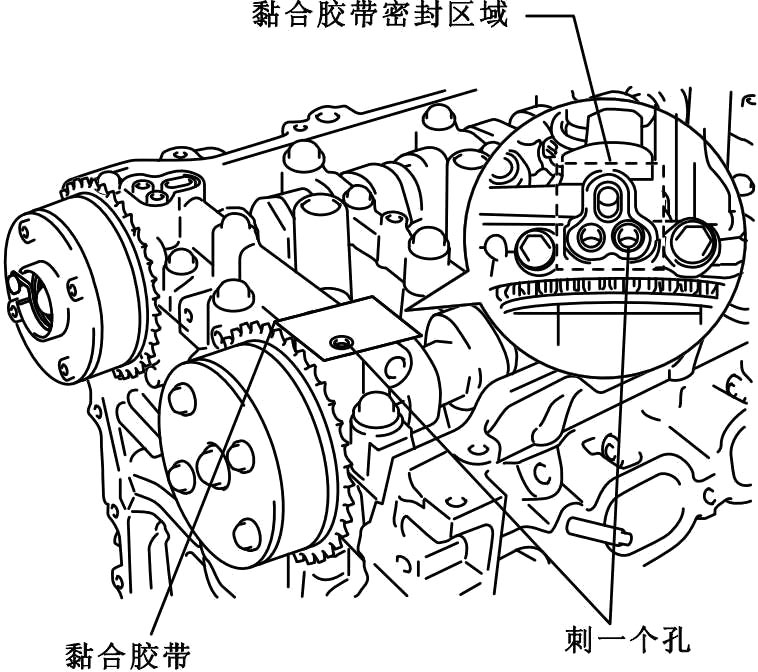 黏合胶带密封区域

黏合胶带

刺一个孔