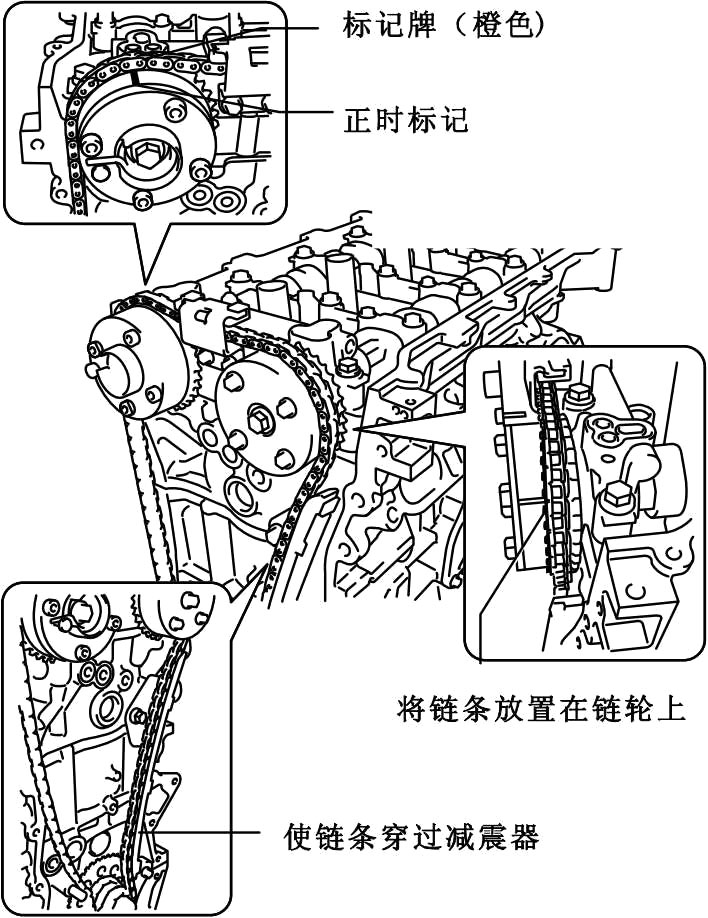 标记牌（橙色）

正时标记

将链条放置在链轮上

使链条穿过减震器