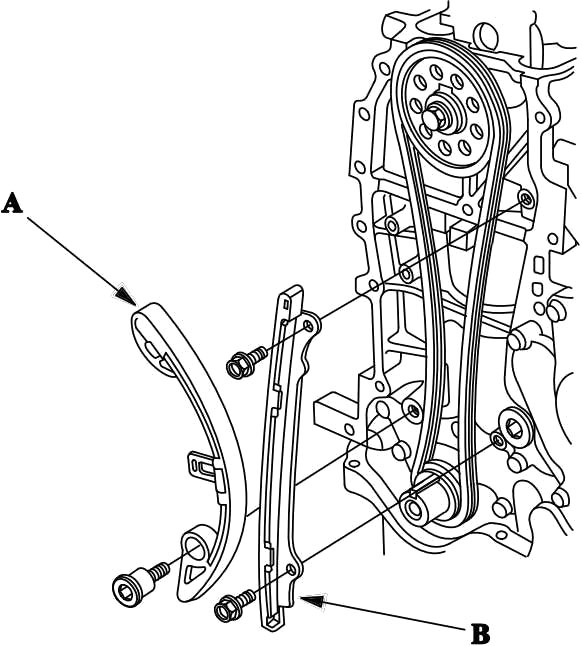 A

B