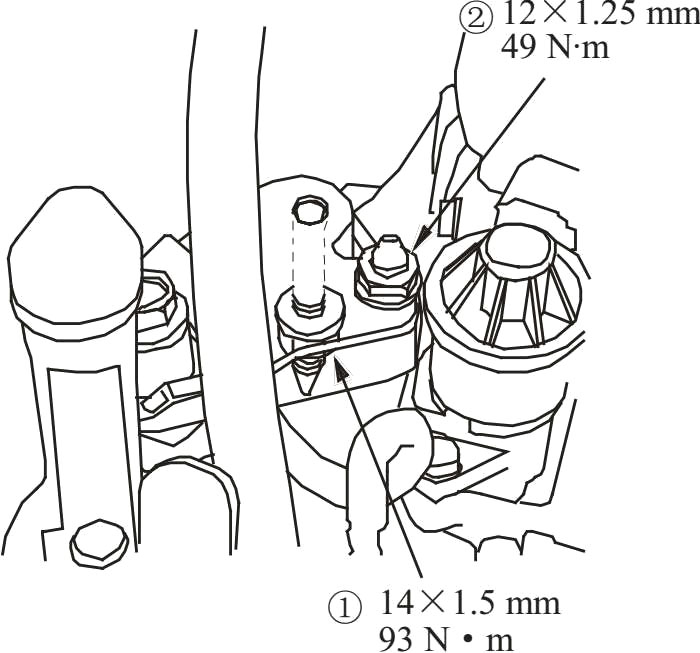 ② 12×1.25 mm
49 N·m

① 14×1.5 mm
93 N • m