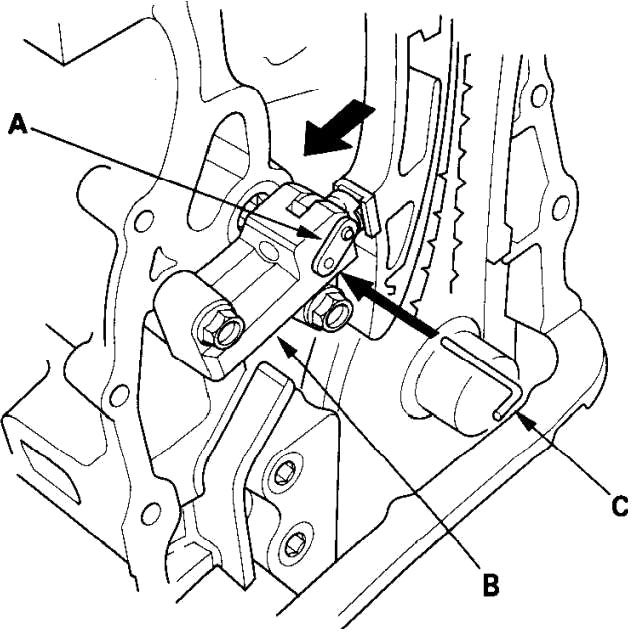 A

C

B