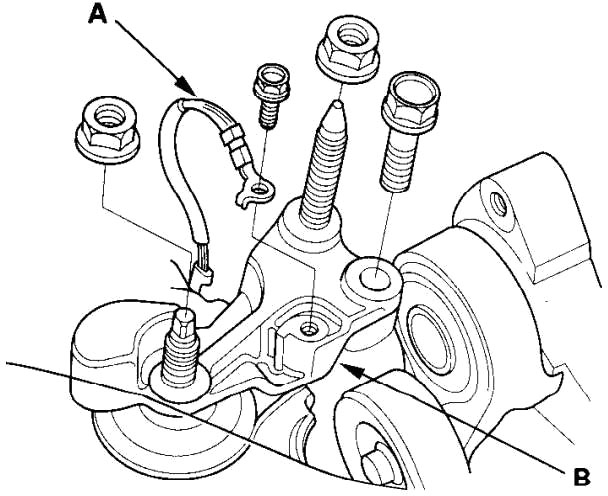 A

B