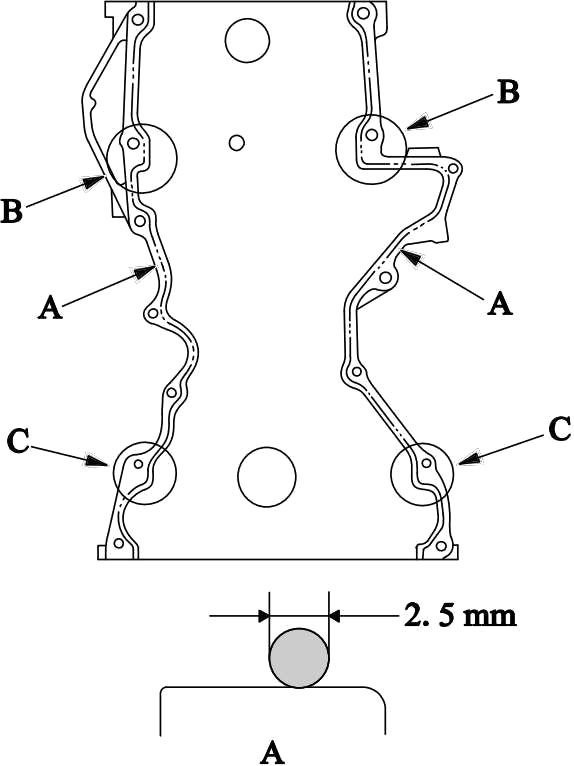 B

B

A

A

C

C

2. 5 mm

A