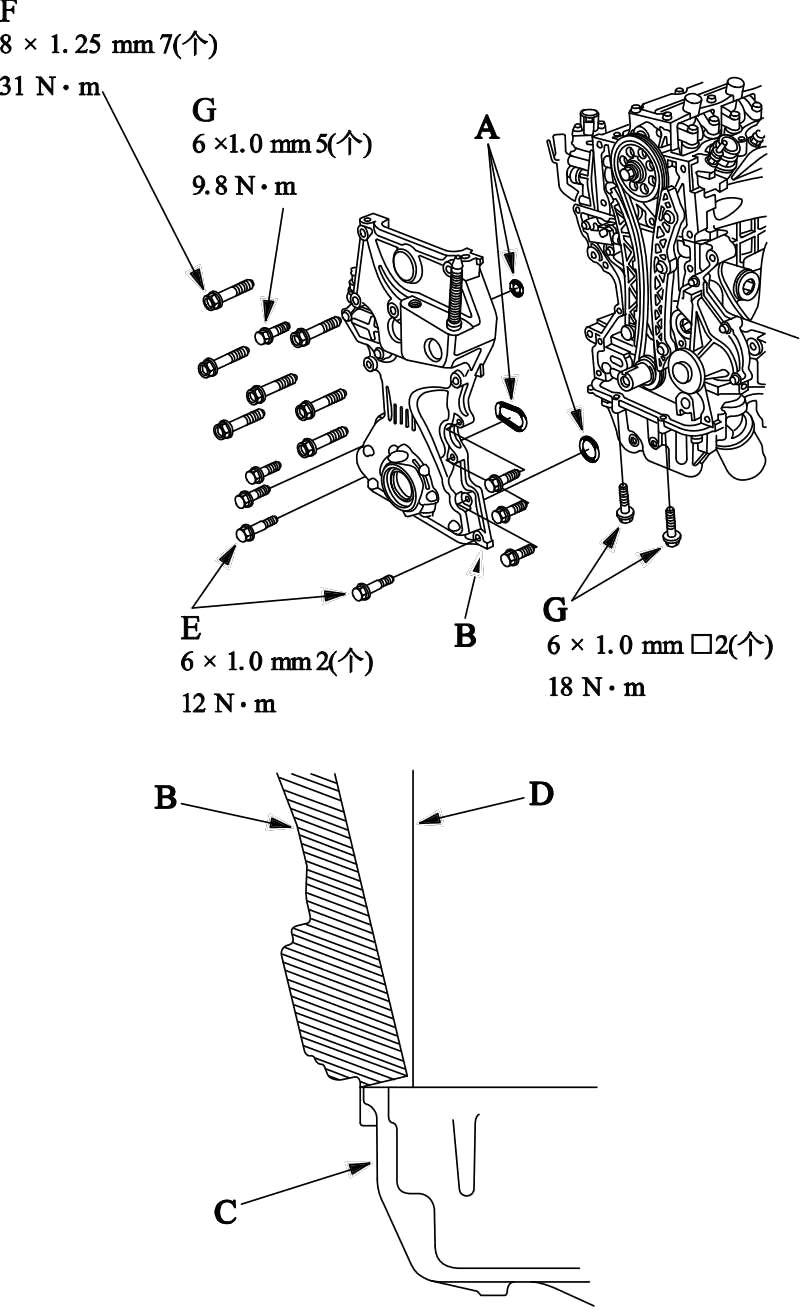 F
8 × 1. 25 mm 7(个)
31 N · m

G
6 ×1. 0 mm 5(个)
9. 8 N · m

A

E
6 × 1. 0 mm 2(个)
12 N · m

B

G
6 × 1. 0 mm □2(个)
18 N · m

B

D

C