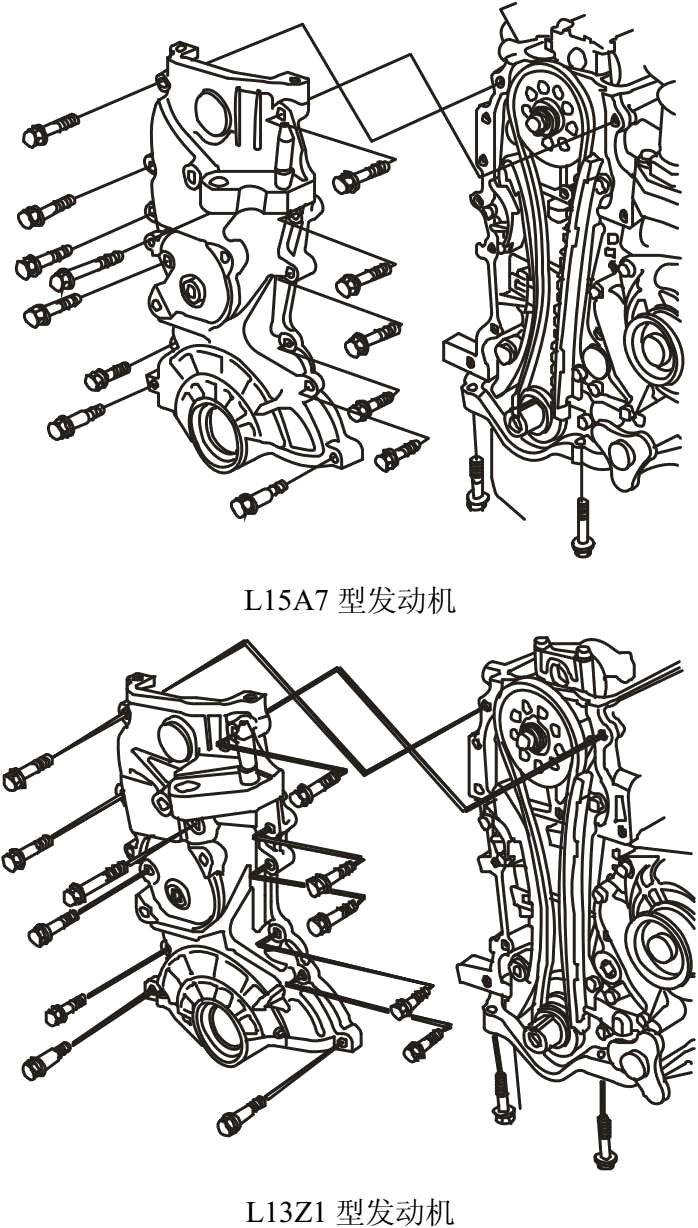 L15A7 型发动机

L13Z1 型发动机