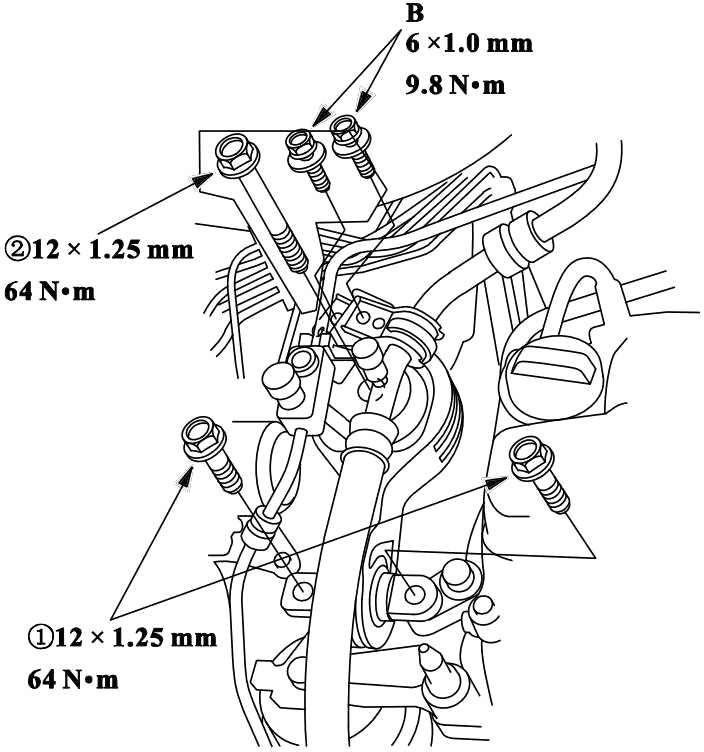 B
6 ×1.0 mm
9.8 N•m

②12 × 1.25 mm
64 N•m

①12 × 1.25 mm
64 N•m