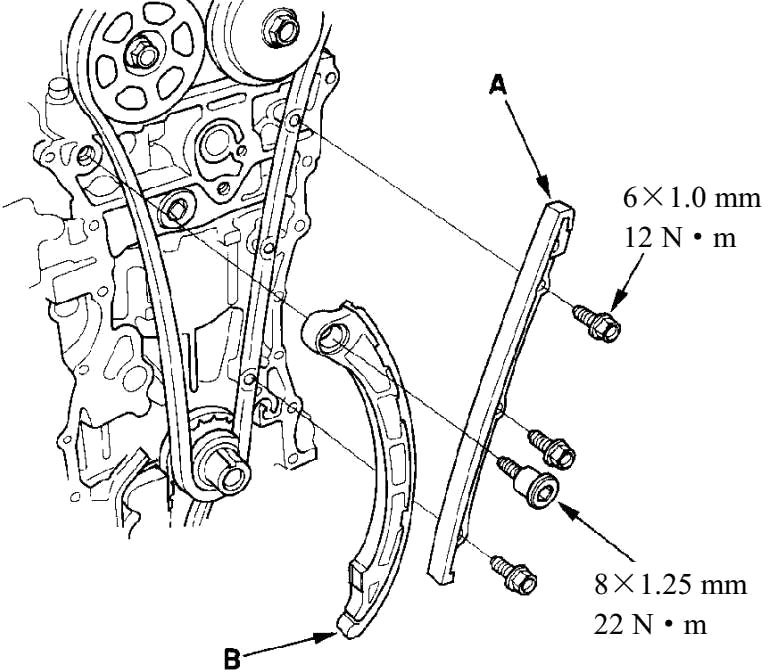 A

6×1.0 mm
12 N • m

8×1.25 mm
22 N • m

B