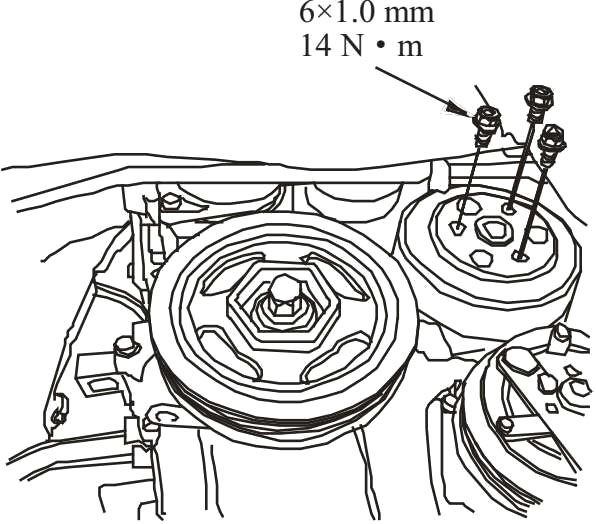 6×1.0 mm
14 N • m