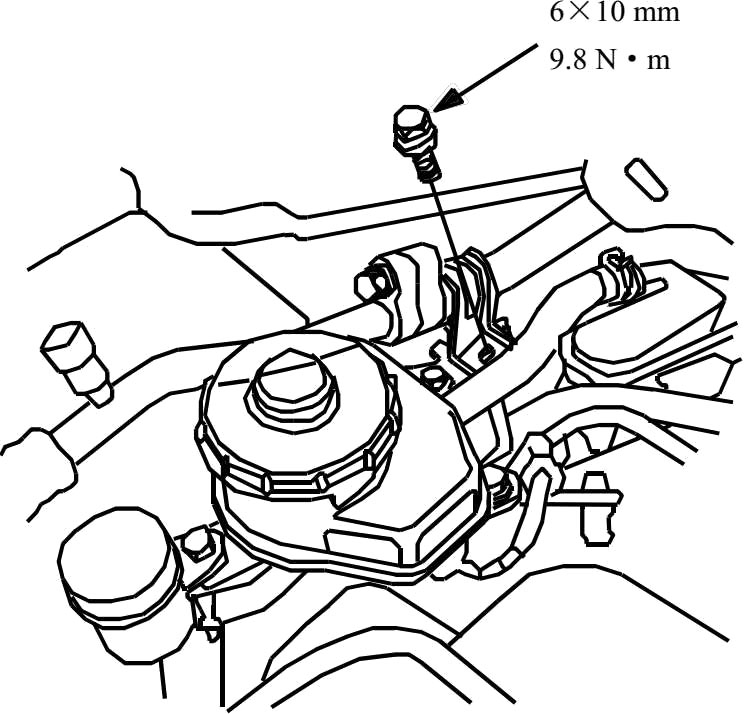 6×10 mm
9.8 N • m