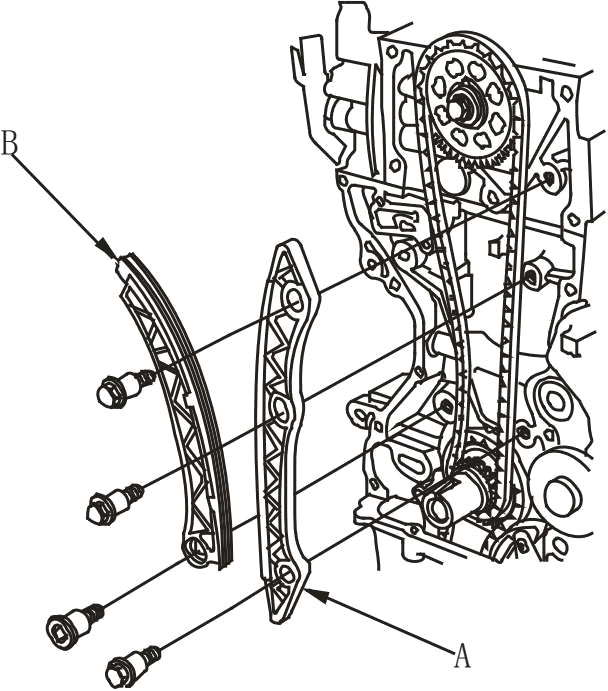 B

A