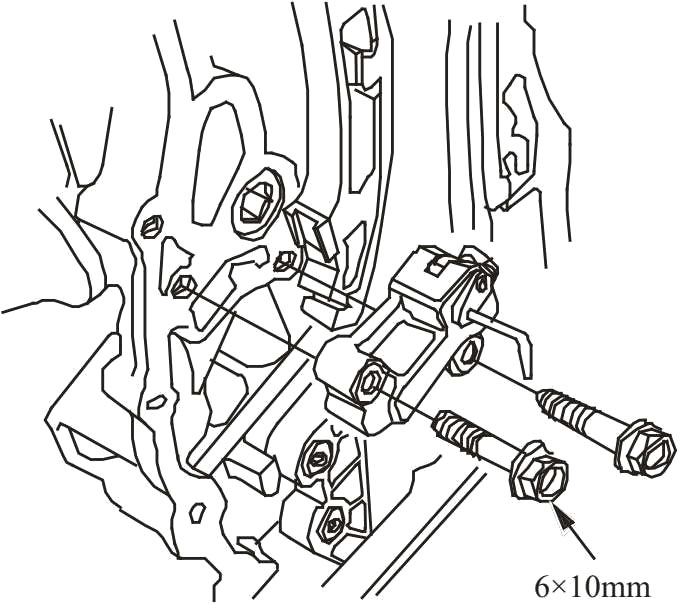 6×10mm