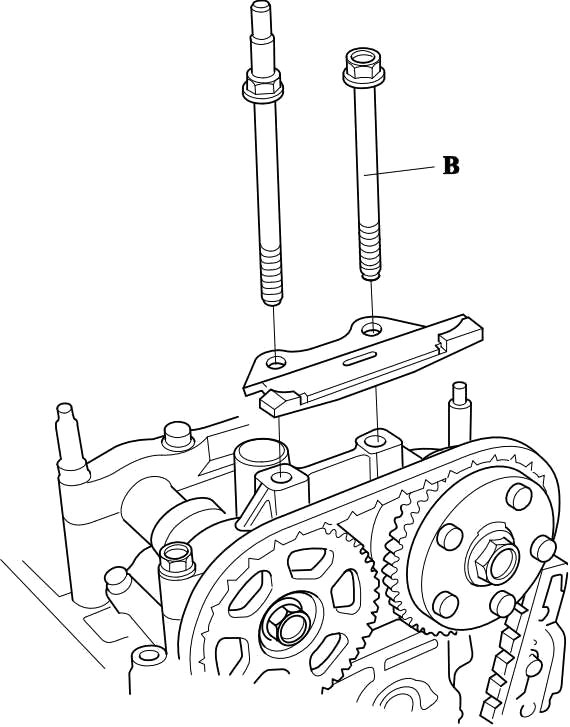 B