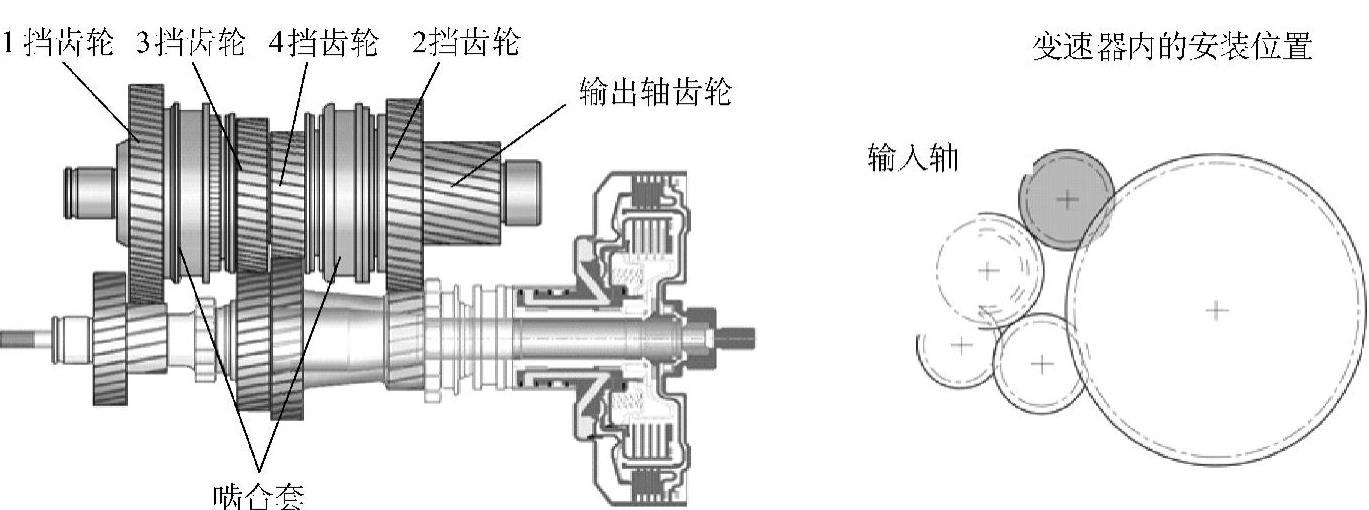 1挡齿轮 3挡齿轮 4挡齿轮 2挡齿轮

输出轴齿轮

啮合套

变速器内的安装位置

输入轴