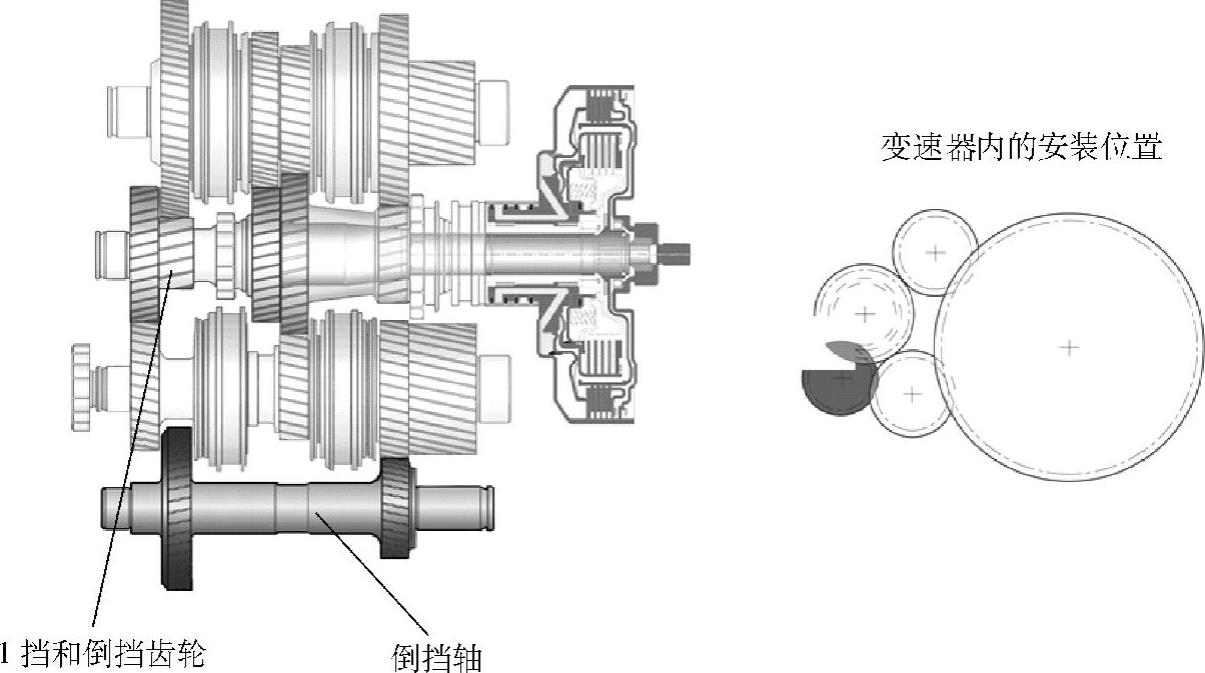 变速器内的安装位置

1 挡和倒挡齿轮

倒挡轴