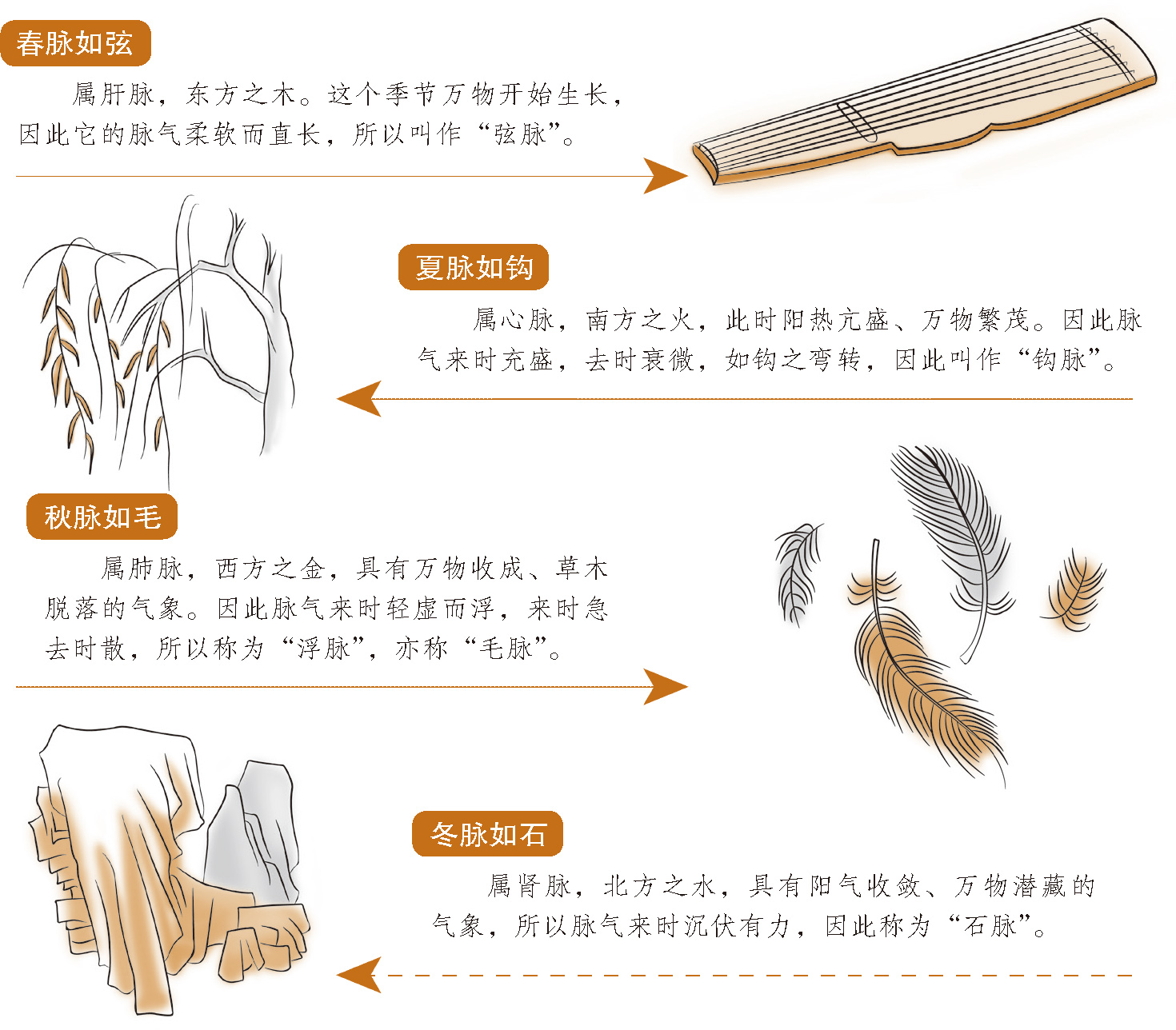 春脉如弦

属肝脉，东方之木。这个季节万物开始生长，因此它的脉气柔软而直长，所以叫作“弦脉”。

夏脉如钩

属心脉，南方之火，此时阳热亢盛、万物繁茂。因此脉气来时充盛，去时衰微，如钩之弯转，因此叫作“钩脉”。

秋脉如毛

属肺脉，西方之金，具有万物收成、草木脱落的气象。因此脉气来时轻虚而浮，来时急去时散，所以称为“浮脉”，亦称“毛脉”。

冬脉如石

属肾脉，北方之水，具有阳气收敛、万物潜藏的气象，所以脉气来时沉伏有力，因此称为“石脉”。