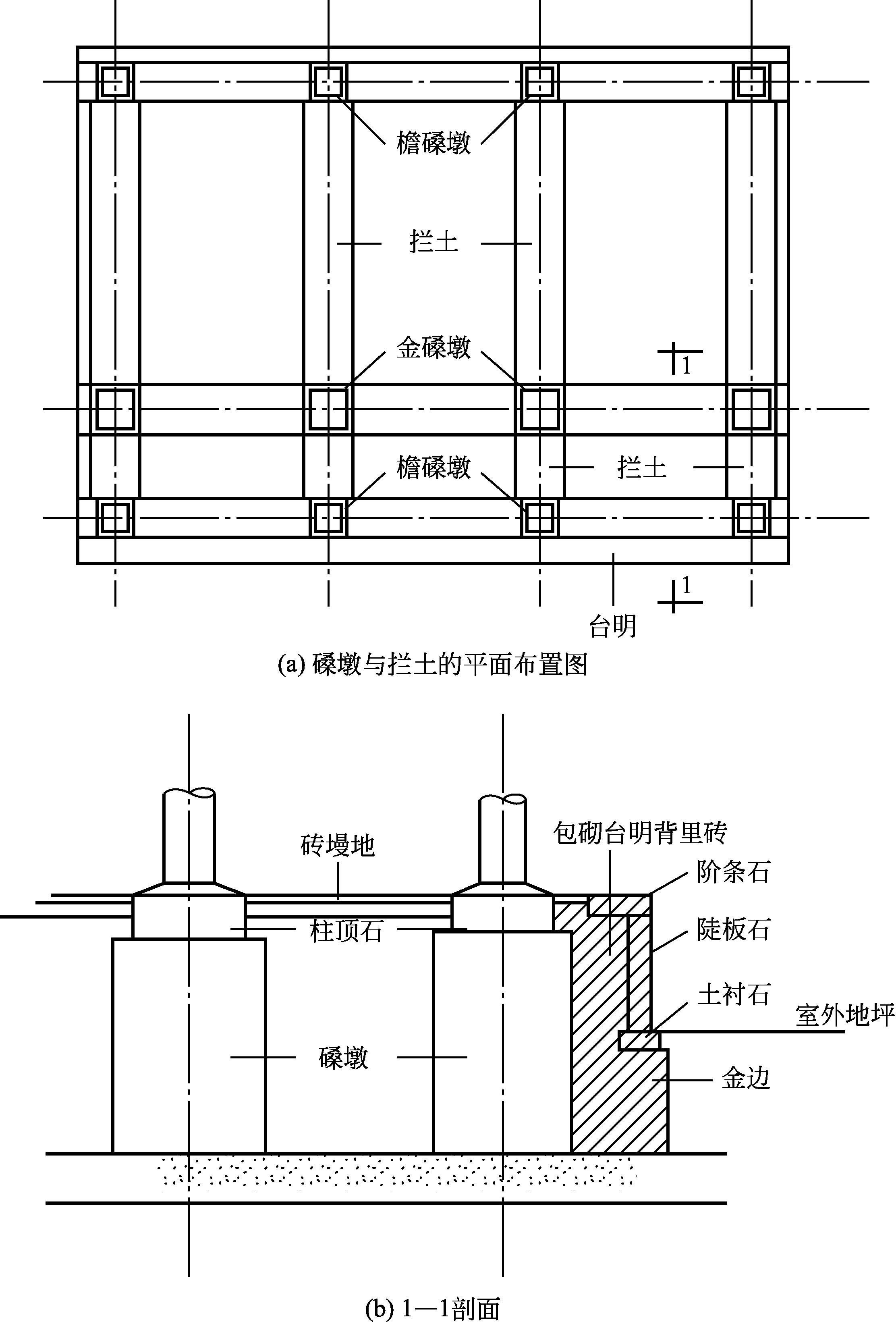 檐磉墩

拦土

金磉墩

1

檐磉墩

拦土

1

台明

(a) 磉墩与拦土的平面布置图

砖墁地

包砌台明背里砖

阶条石

柱顶石

陡板石

土衬石

室外地坪

磉墩

金边

(b) 1—1剖面