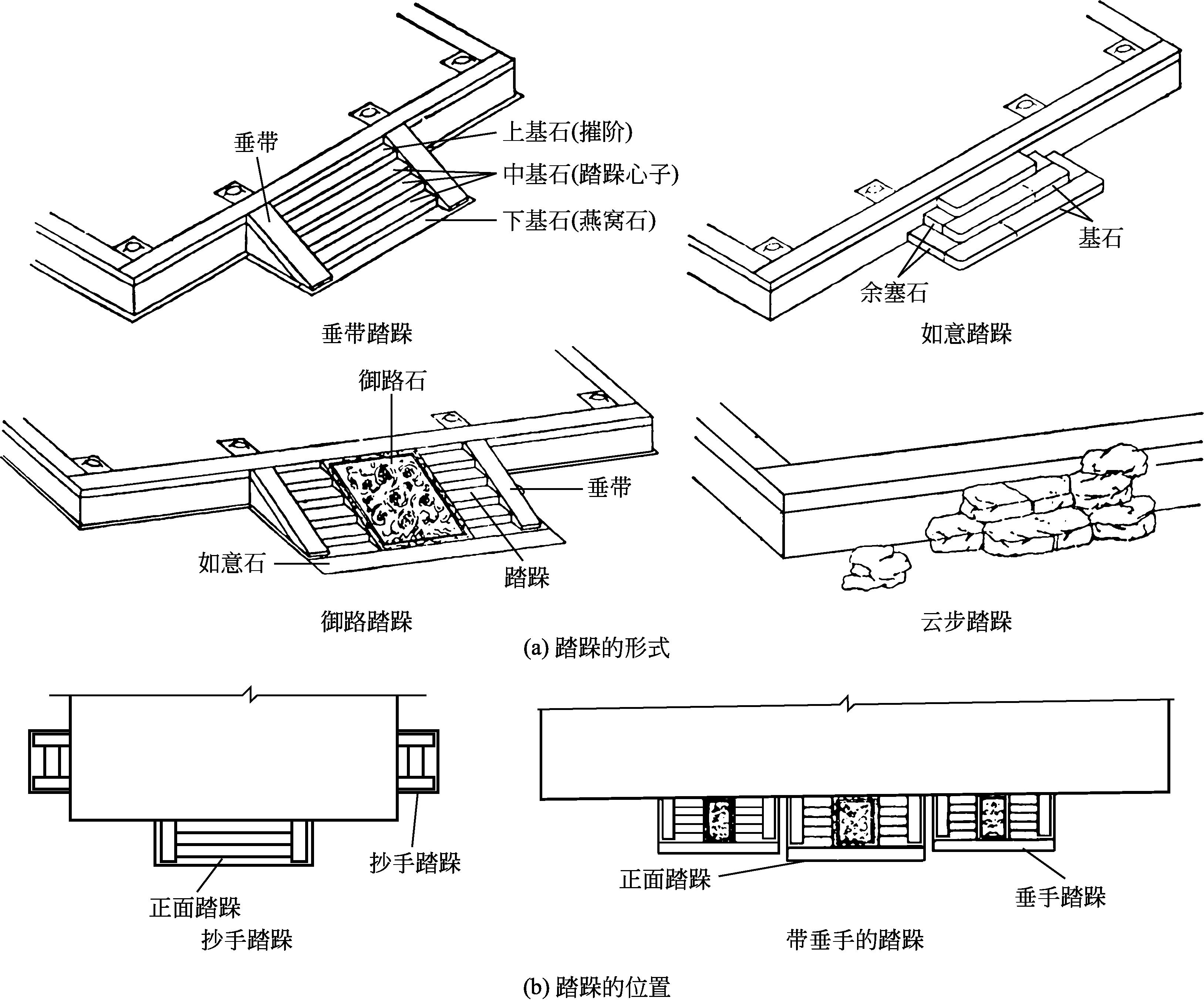 垂带

上基石(摧阶)

中基石(踏跺心子)

下基石(燕窝石)

垂带踏跺

基石

余塞石

如意踏跺

御路石

垂带

如意石

踏跺

御路踏跺

云步踏跺

(a) 踏跺的形式

抄手踏跺

正面踏跺

抄手踏跺

正面踏跺

垂手踏跺

带垂手的踏跺

(b) 踏跺的位置