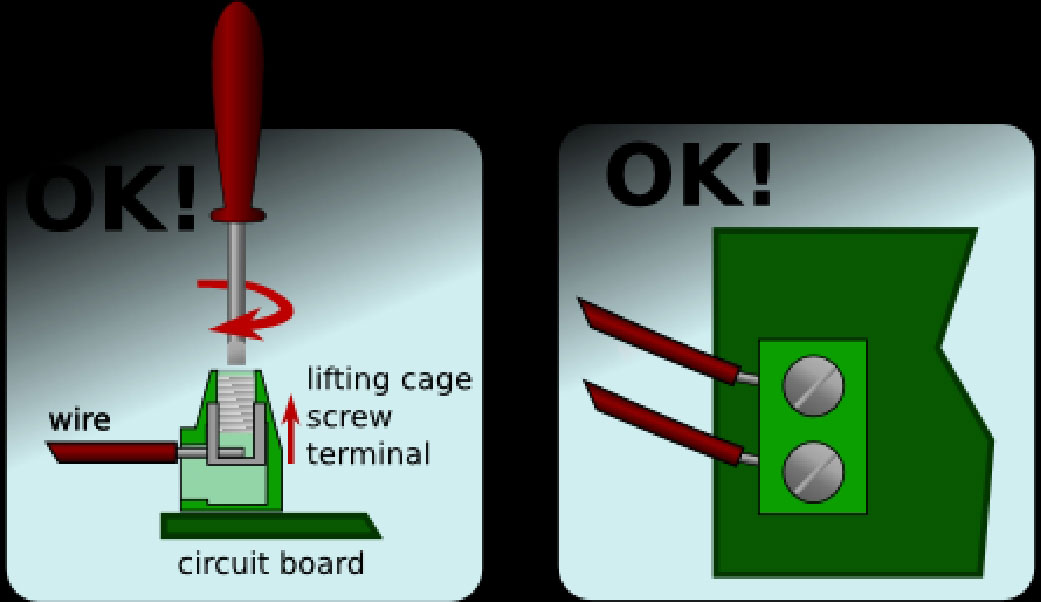 OK!

wire

lifting cage screw terminal

circuit board

OK!