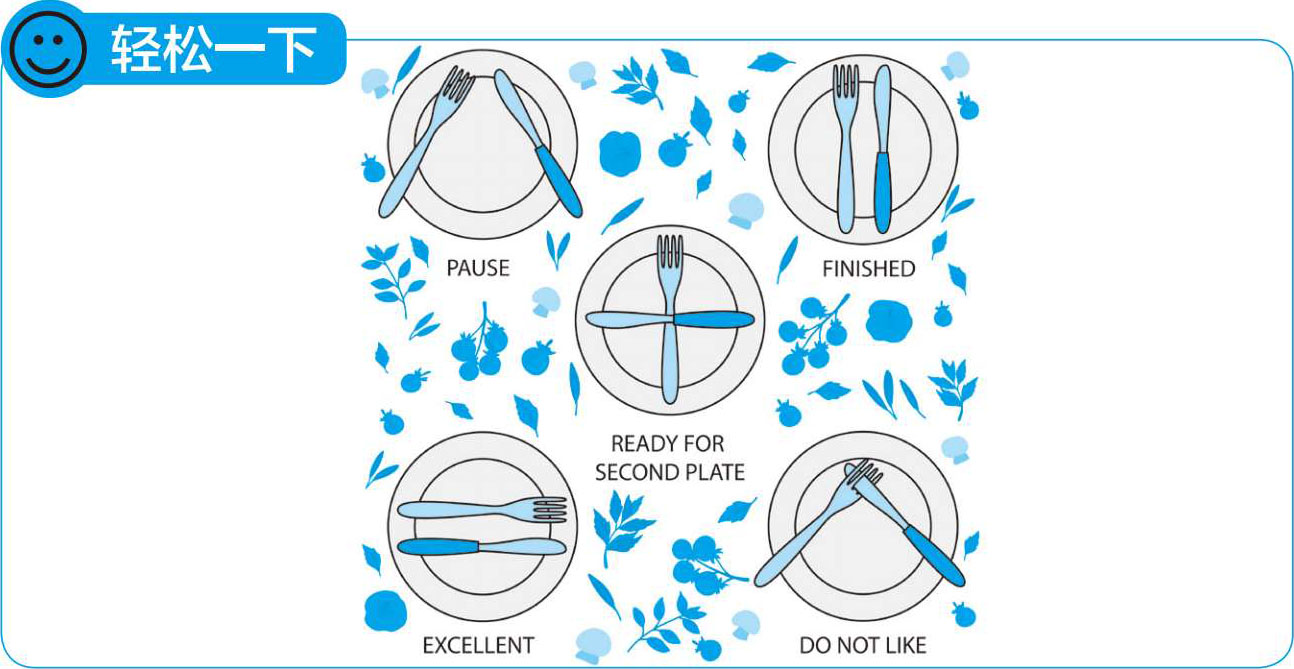 轻松一下

PAUSE

FINISHED

READY FOR SECOND PLATE

EXCELLENT

DO NOT LIKE