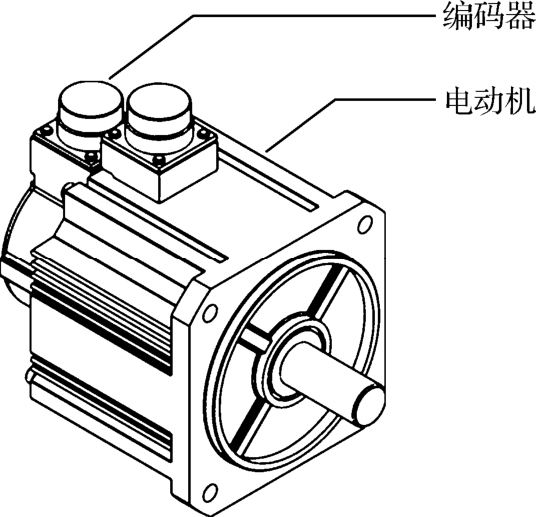 编码器

电动机