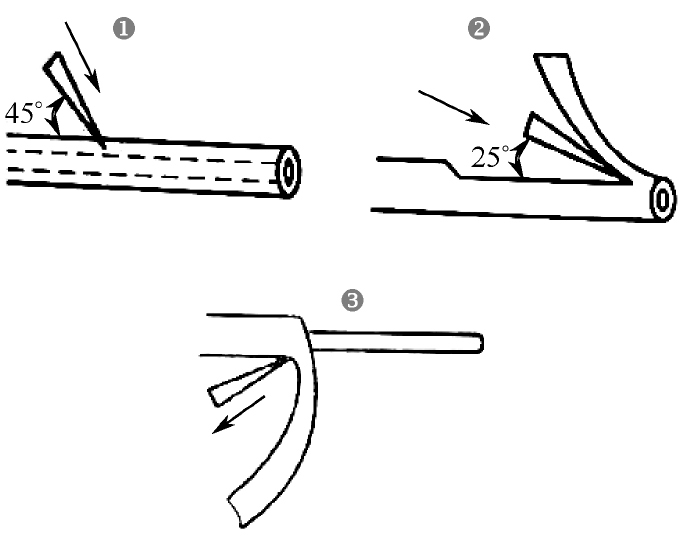 ❶
45°
❷
25°
❸