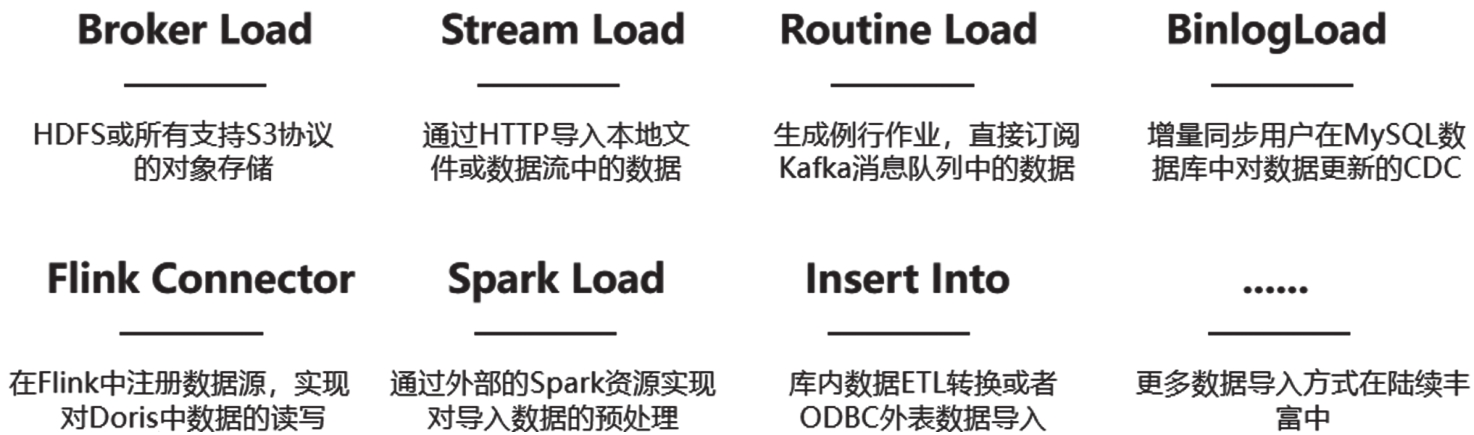 Broker Load

HDFS或所有支持S3协议的对象存储

Stream Load

通过HTTP导入本地文件或数据流中的数据

Routine Load

生成例行作业，直接订阅Kafka消息队列中的数据

BinlogLoad

增量同步用户在MySQL数据库中对数据更新的CDC

Flink Connector

在Flink中注册数据源，实现对Doris中数据的读写

Spark Load

通过外部的Spark资源实现对导入数据的预处理

Insert Into

库内数据ETL转换或者ODBC外表数据导入

......

更多数据导入方式在陆续丰富中