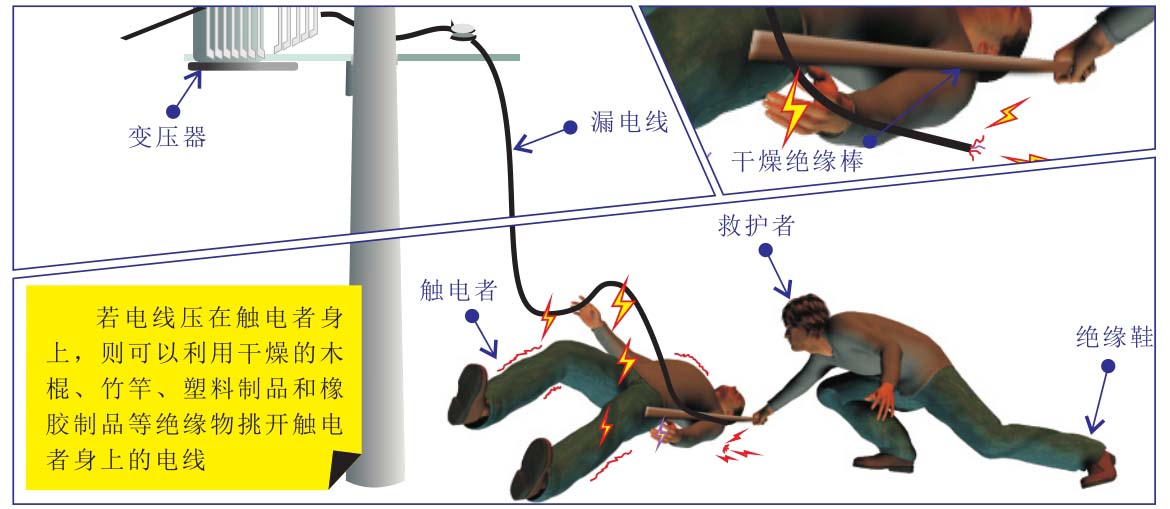 变压器

漏电线

干燥绝缘棒

救护者

触电者

绝缘鞋

若电线压在触电者身上，则可以利用干燥的木棍、竹竿、塑料制品和橡胶制品等绝缘物挑开触电者身上的电线