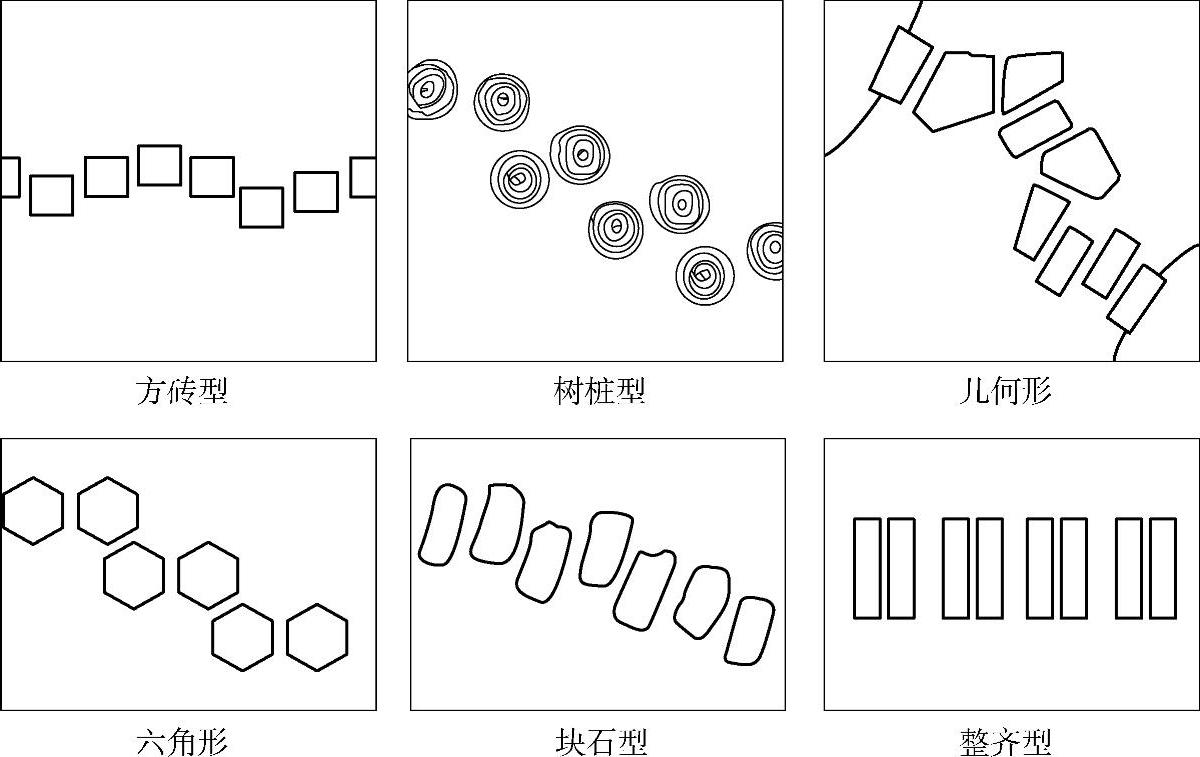 方砖型

树桩型

几何形

六角形

块石型

整齐型