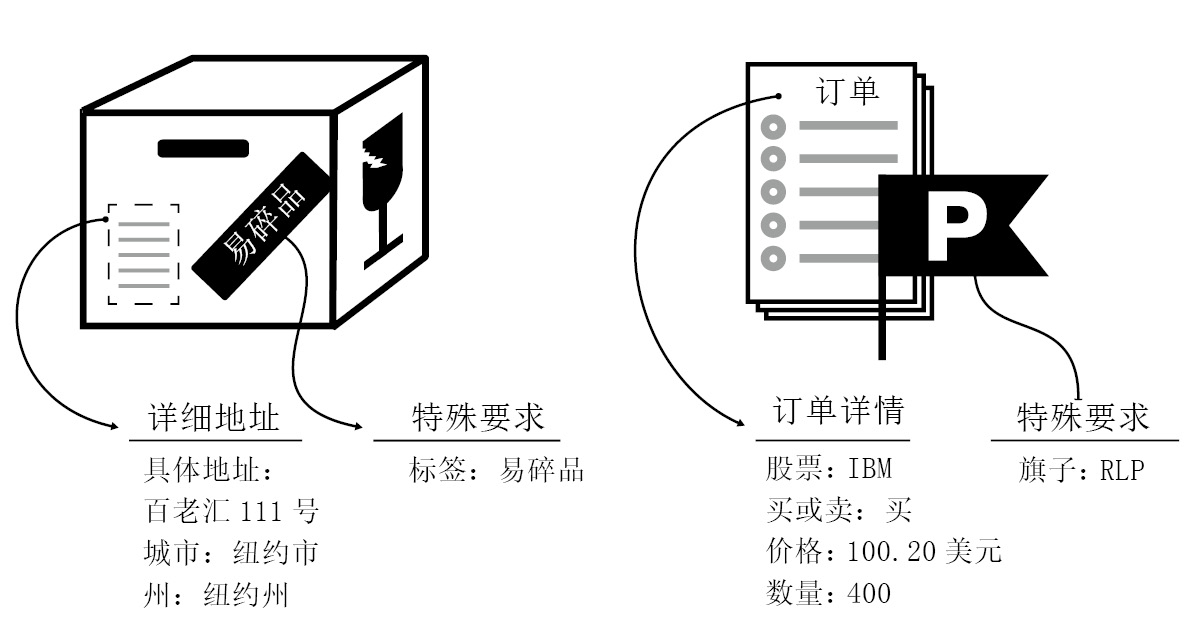 易碎品

详细地址
具体地址：
百老汇 111 号
城市：纽约市
州：纽约州

特殊要求
标签：易碎品

订单

P

订单详情
股票：IBM
买或卖：买
价格：100.20 美元
数量：400

特殊要求
旗子：RLP