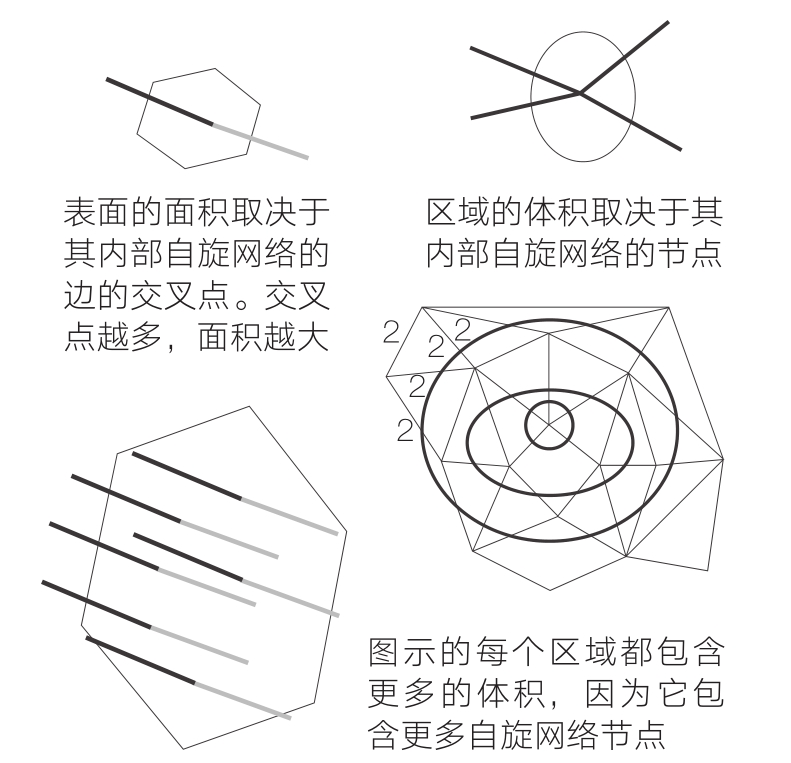 表面的面积取决于其内部自旋网络的边的交叉点。交叉点越多，面积越大

区域的体积取决于其内部自旋网络的节点

2
2
2
2
2

图示的每个区域都包含更多的体积，因为它包含更多自旋网络节点