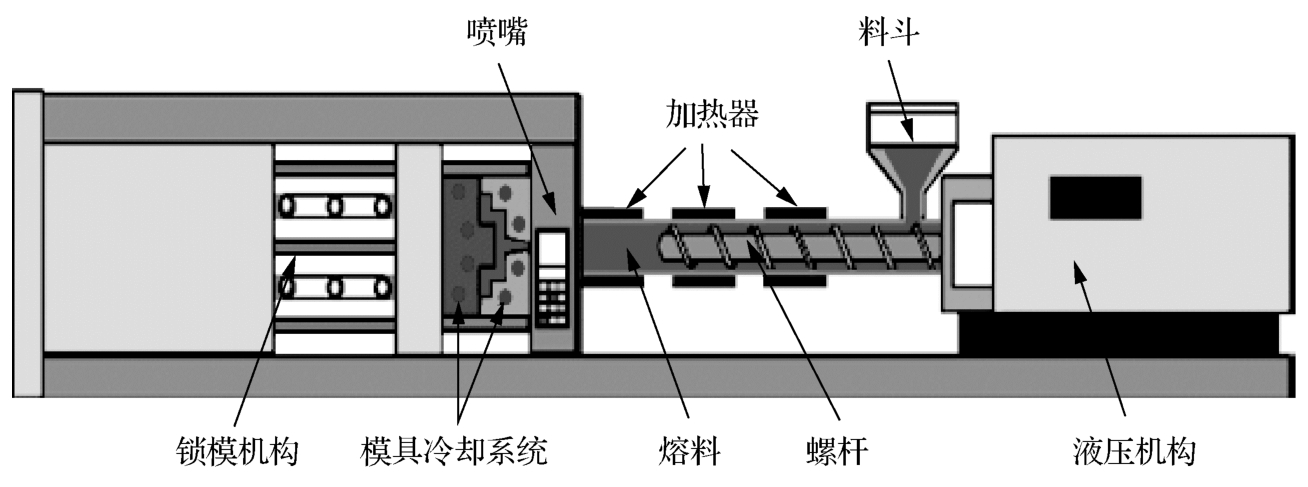 喷嘴

料斗

加热器

锁模机构

模具冷却系统

熔料

螺杆

液压机构