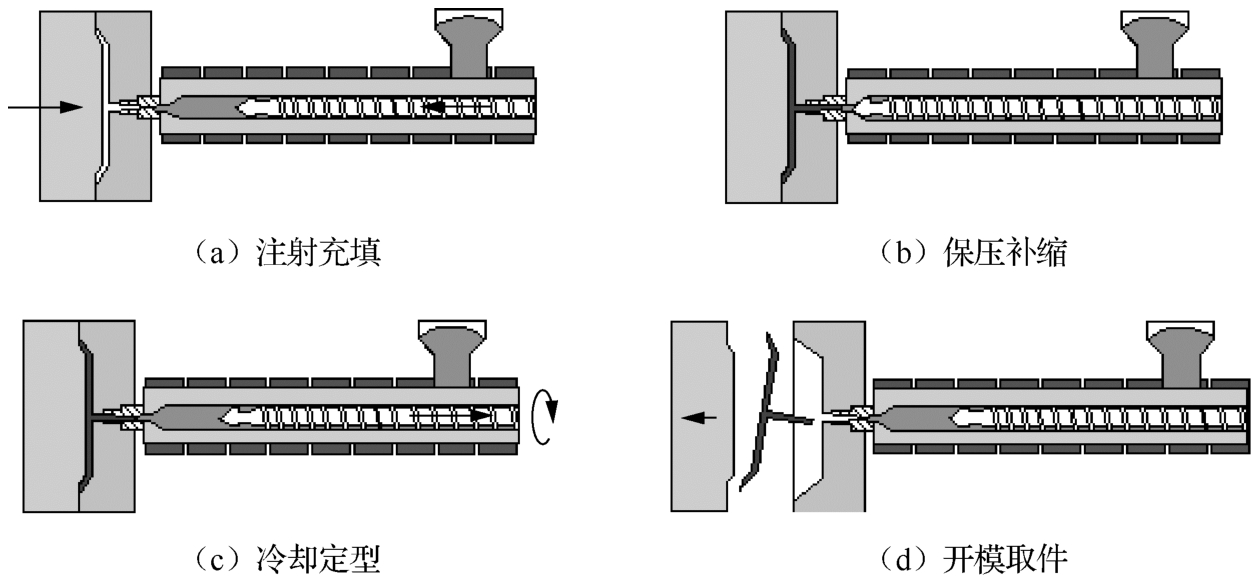 （a）注射充填

（b）保压补缩

（c）冷却定型

（d）开模取件