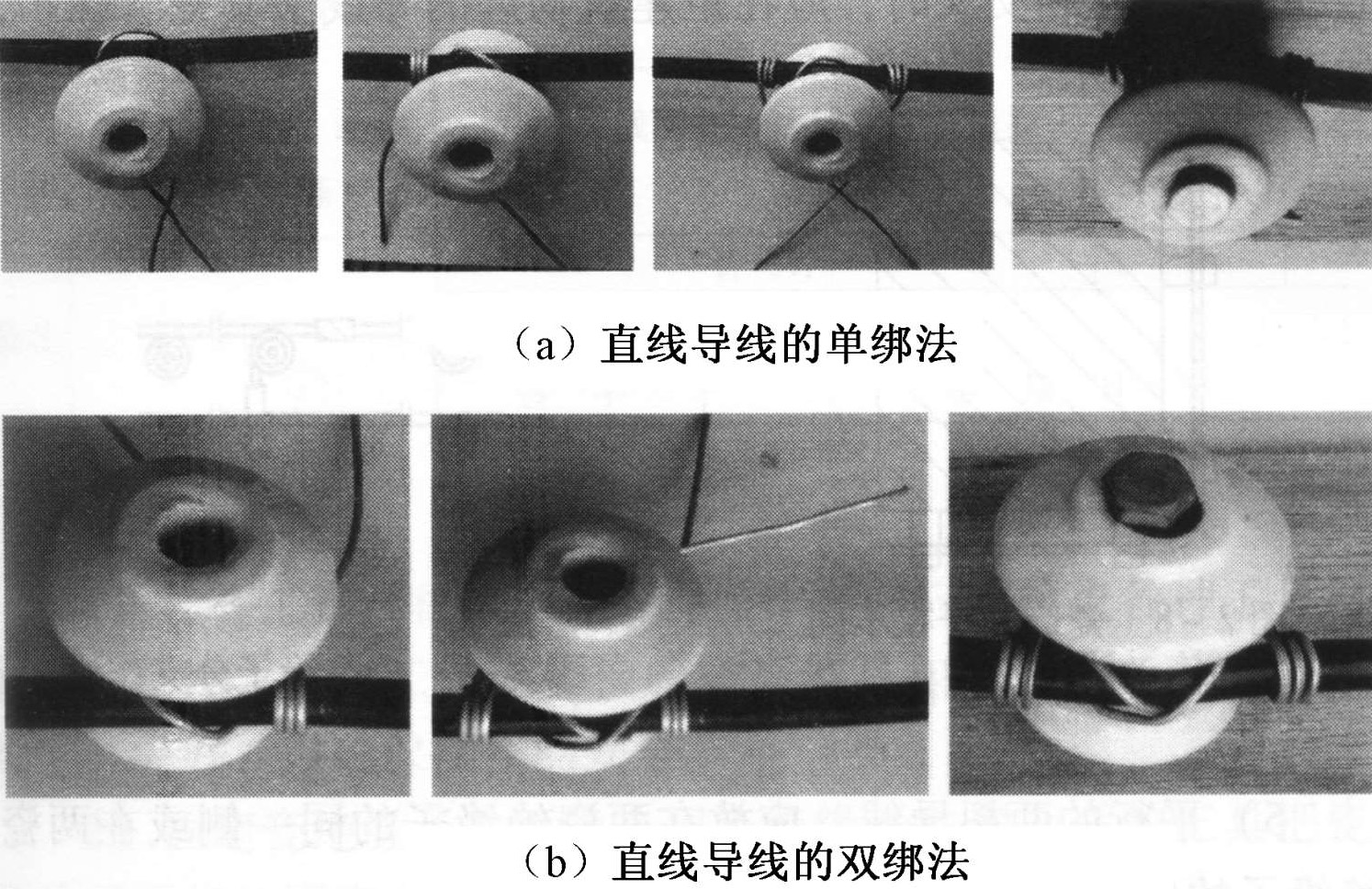 （a）直线导线的单绑法

（b）直线导线的双绑法