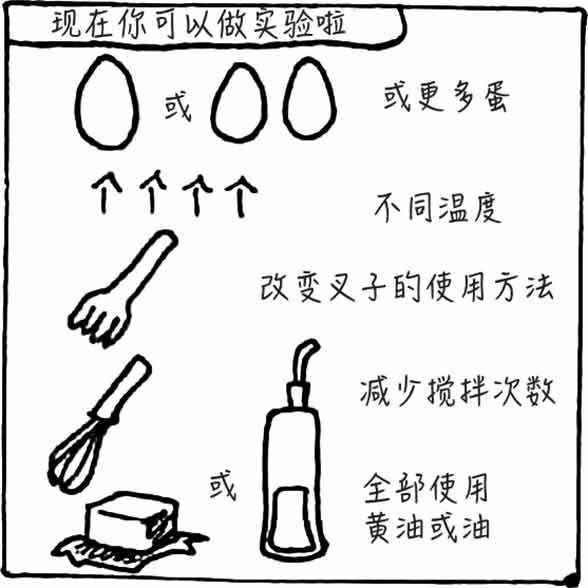 现在你可以做实验啦

或

或更多蛋

不同温度

改变叉子的使用方法

减少搅拌次数

或

全部使用
黄油或油