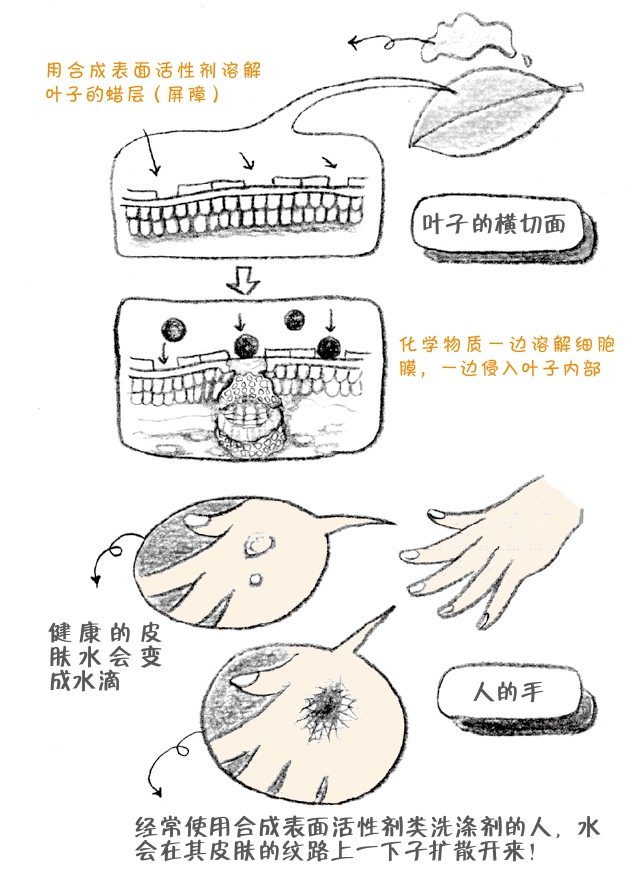 用合成表面活性剂溶解叶子的蜡层（屏障）

叶子的横切面

化学物质一边溶解细胞膜，一边侵入叶子内部

健康的皮肤水会变成水滴

人的手

经常使用合成表面活性剂类洗涤剂的人，水会在其皮肤的纹路上一下子扩散开来！